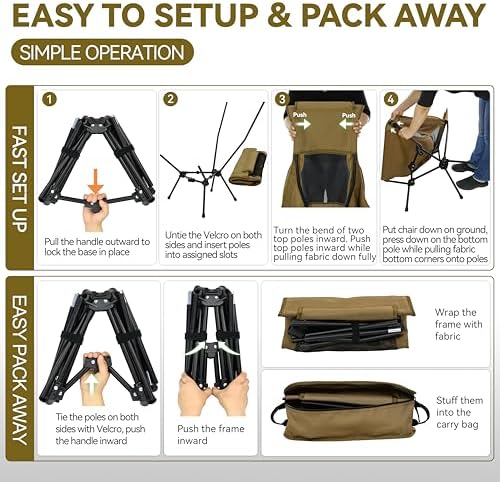 EASY TO SETUP & PACK AWAY

SIMPLE OPERATION

FAST SET UP

1

Pull the handle outward to lock the base in place

2

Untie the Velcro on both sides and insert poles into assigned slots

3

Push Push

Turn the bend of two top poles inward. Push top poles inward while pulling fabric down fully

4

Put chair down on ground, press down on the bottom pole while pulling fabric bottom corners onto poles

EASY PACK AWAY

Tie the poles on both sides with Velcro, push the handle inward

Push the frame inward

Wrap the frame with fabric

Stuff them into the carry bag